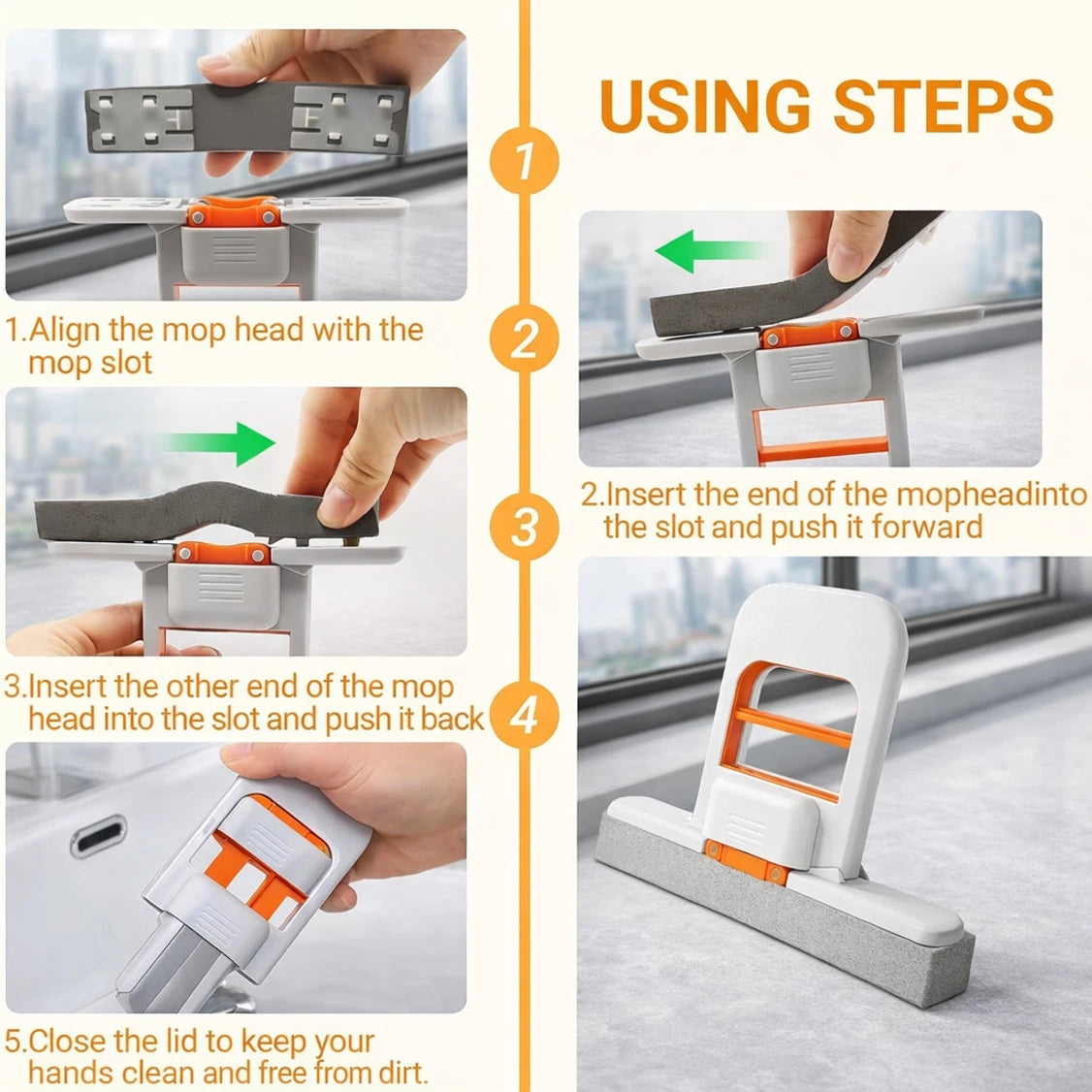 USING STEPS

1

2

3

4

1.Align the mop head with the mop slot

2.Insert the end of the mopheadinto the slot and push it forward

3.Insert the other end of the mop head into the slot and push it back

5.Close the lid to keep your hands clean and free from dirt.